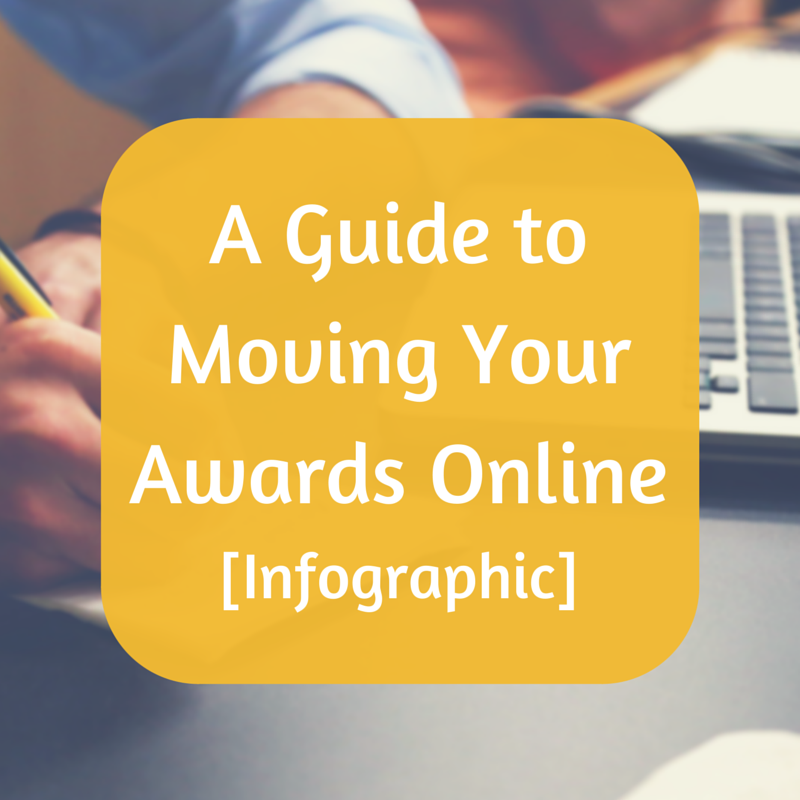 A Guide to Moving Your Awards Online [Infographic]